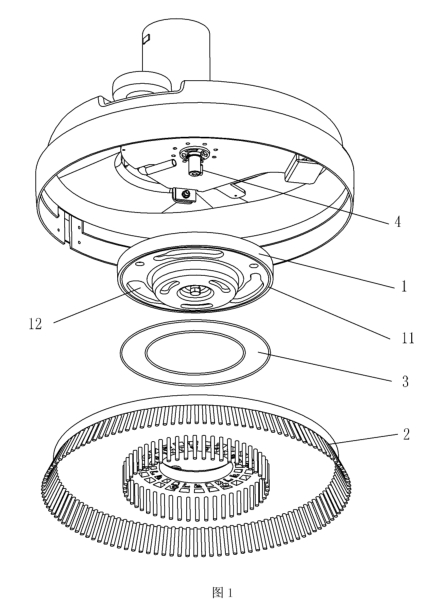 4

1

12

11

3

2

图 1